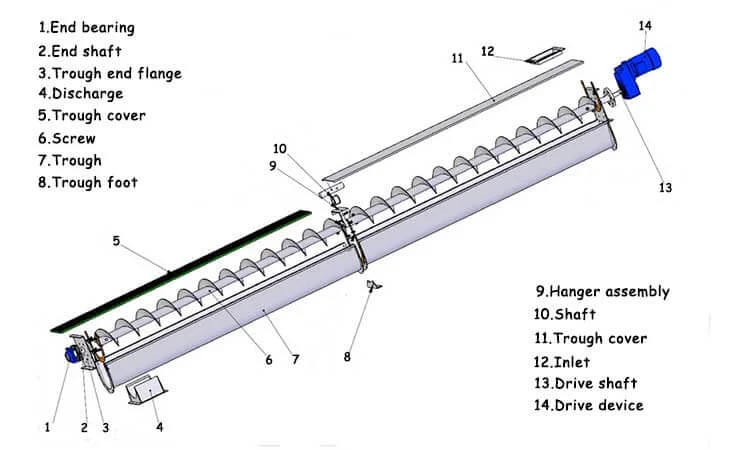 1.End bearing
2.End shaft
3.Trough end flange
4.Discharge
5.Trough cover
6.Screw
7.Trough
8.Trough foot

14
12
11
10
9
13
5
6
7
8
1
2
3
4

9.Hanger assembly
10.Shaft
11.Trough cover
12.Inlet
13.Drive shaft
14.Drive device